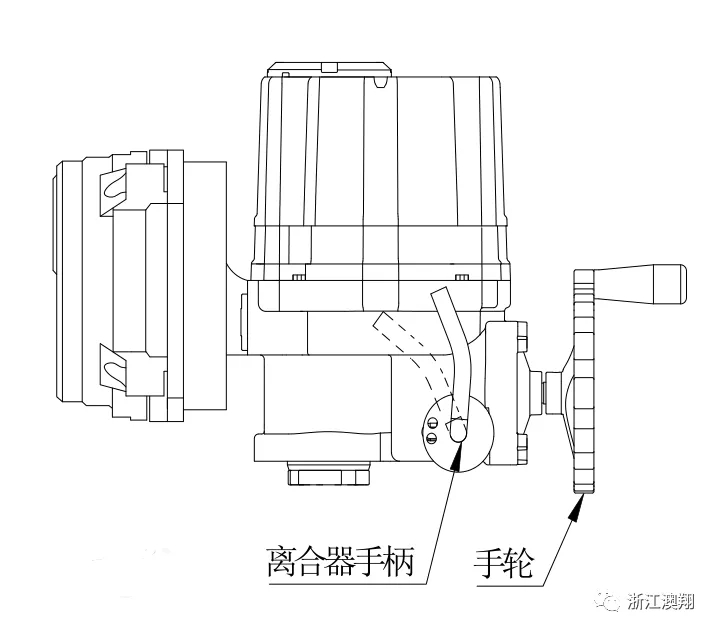 离合器手柄
手轮
浙江澳翔